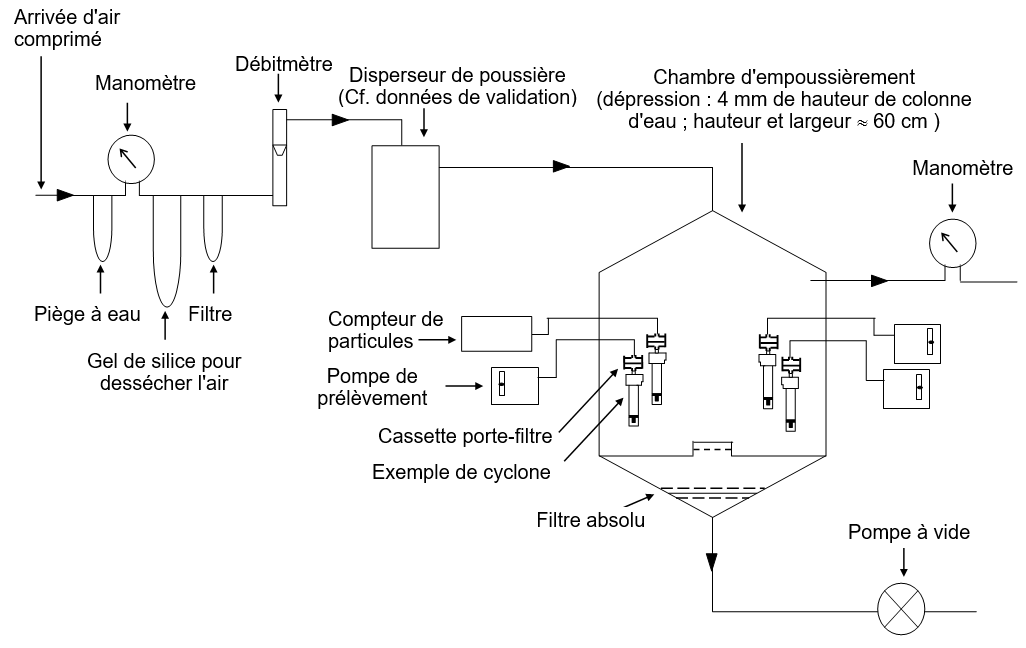 Arrivée d'air comprimé

Manomètre

Débitmètre

Disperseur de poussière
(Cf. données de validation)

Chambre d'empoussièrement
(dépression : 4 mm de hauteur de colonne d'eau ; hauteur et largeur $\approx$ 60 cm )

Manomètre

Piège à eau

Filtre

Gel de silice pour dessécher l'air

Compteur de particules

Pompe de prélèvement

Cassette porte-filtre

Exemple de cyclone

Filtre absolu

Pompe à vide